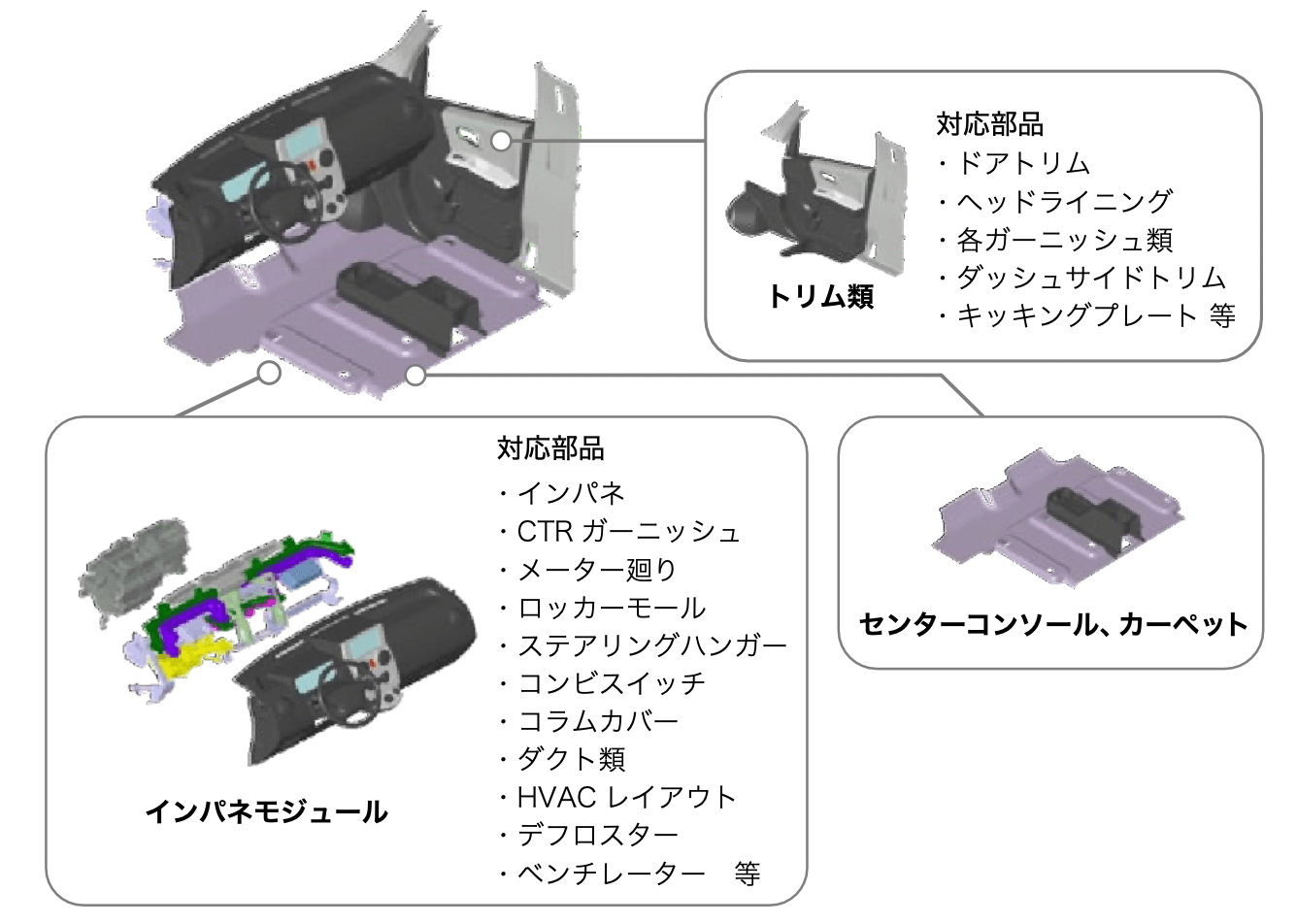 トリム類

対応部品
・ドアトリム
・ヘッドライニング
・各ガーニッシュ類
・ダッシュサイドトリム
・キッキングプレート 等

インパネモジュール

対応部品
・インパネ
・CTR ガーニッシュ
・メーター廻り
・ロッカーモール
・ステアリングハンガー
・コンビスイッチ
・コラムカバー
・ダクト類
・HVAC レイアウト
・デフロスター
・ベンチレーター 等

センターコンソール、カーペット