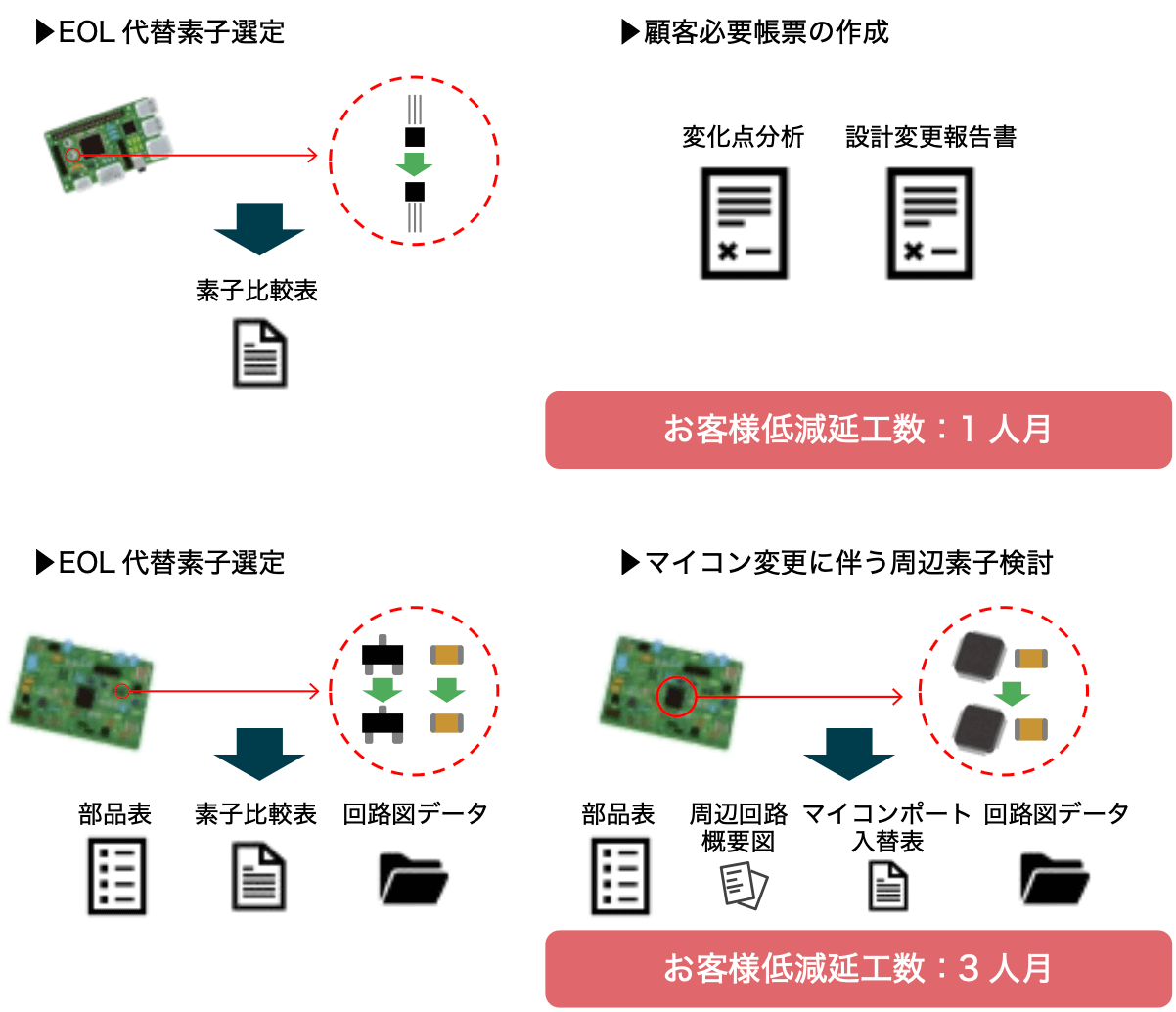 ▶EOL 代替素子選定

素子比較表

▶顧客必要帳票の作成

変化点分析

設計変更報告書

お客様低減延工数：1 人月

▶EOL 代替素子選定

部品表

素子比較表

回路図データ

▶マイコン変更に伴う周辺素子検討

部品表

周辺回路概要図

マイコンポート入替表

回路図データ

お客様低減延工数：3 人月