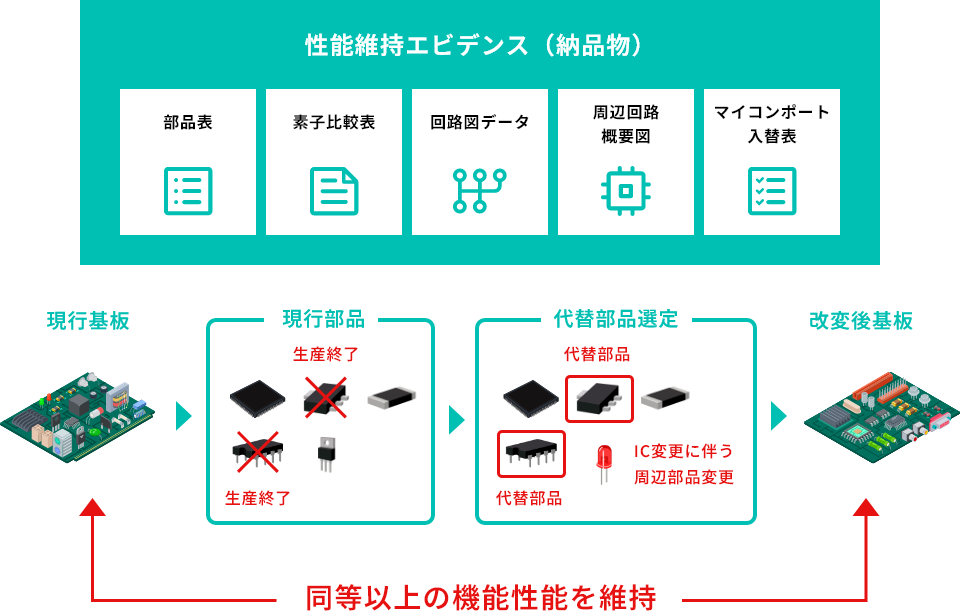 性能維持エビデンス（納品物）

部品表

素子比較表

回路図データ

周辺回路概要図

マイコンポート入替表

現行基板

現行部品

生産終了

生産終了

代替部品選定

代替部品

代替部品

IC変更に伴う周辺部品変更

改変後基板

同等以上の機能性能を維持